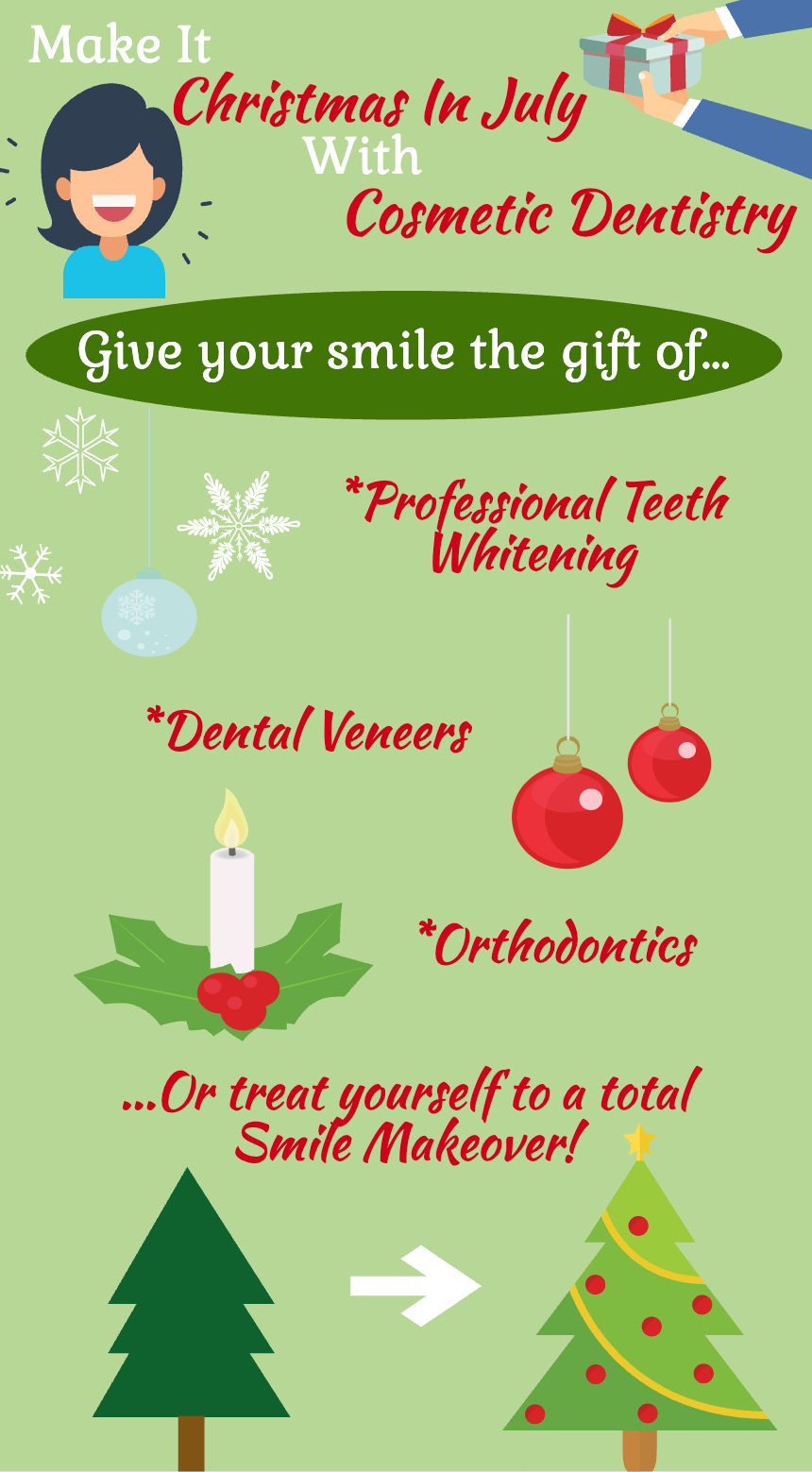 Make It
Christmas In July
With
Cosmetic Dentistry

Give your smile the gift of...

*Professional Teeth Whitening

*Dental Veneers

*Orthodontics

...Or treat yourself to a total Smile Makeover!