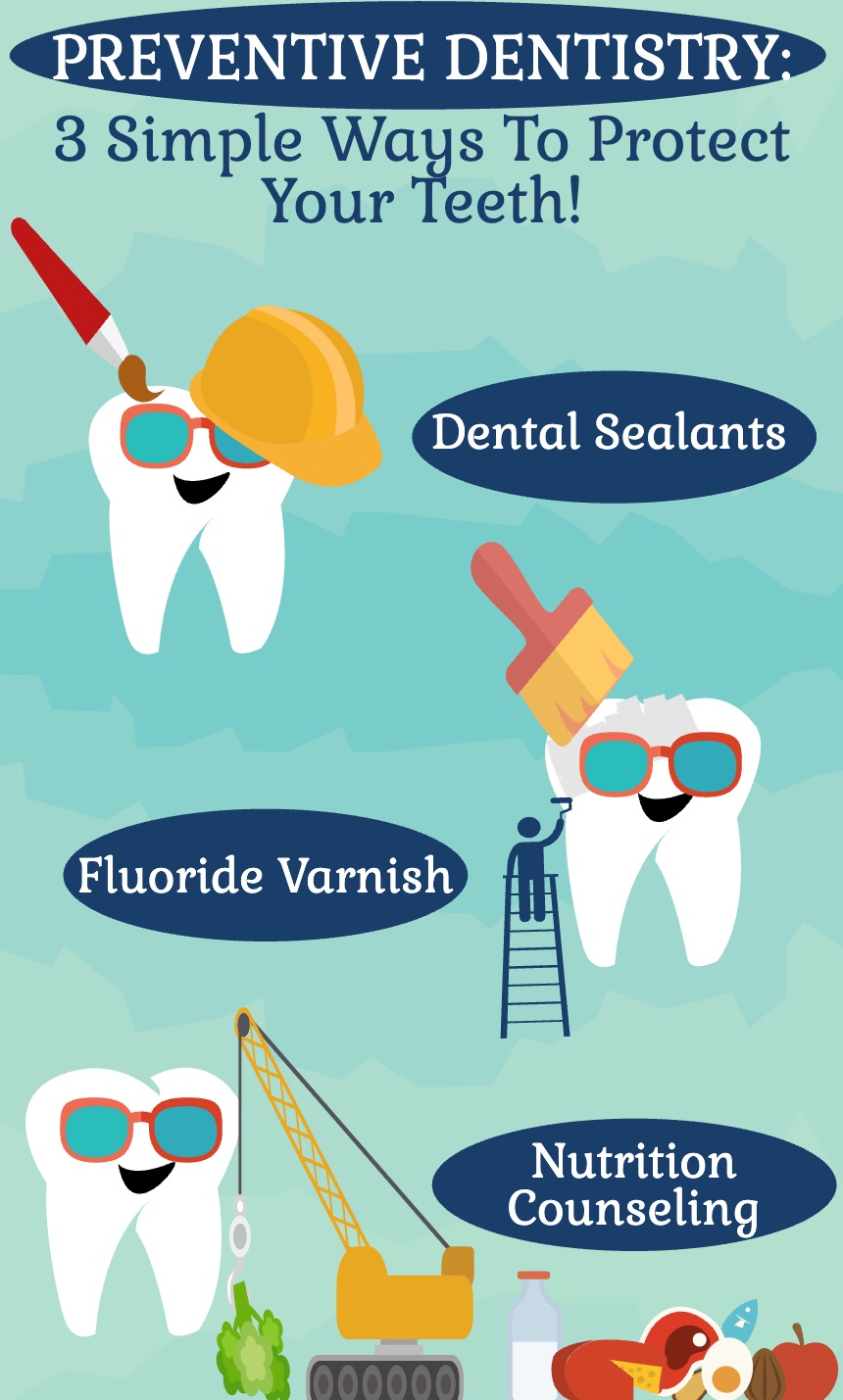 PREVENTIVE DENTISTRY:
3 Simple Ways To Protect Your Teeth!

Dental Sealants

Fluoride Varnish

Nutrition Counseling